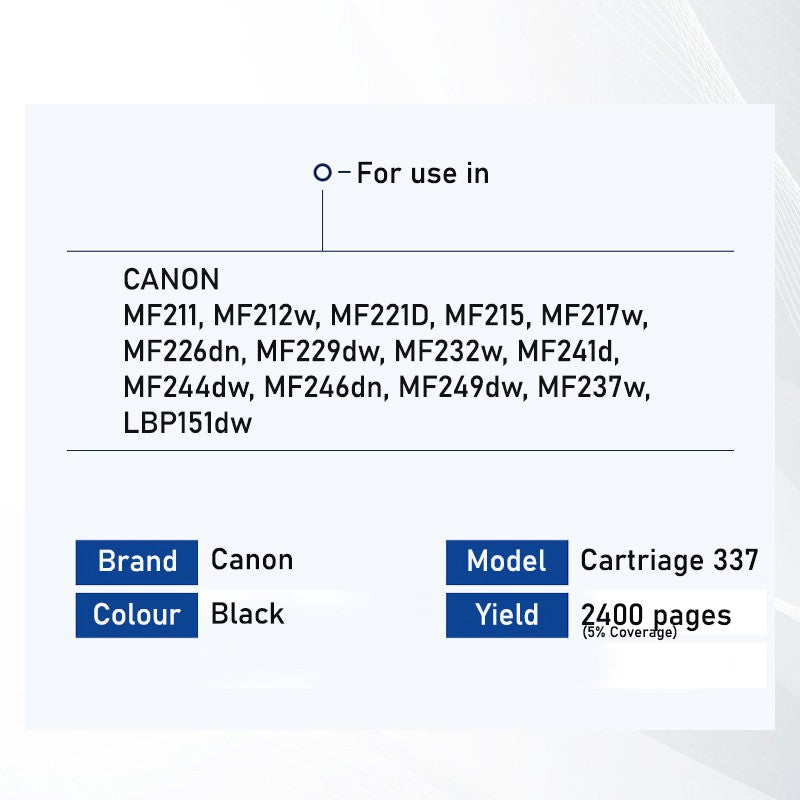 For use in

CANON
MF211, MF212w, MF221D, MF215, MF217w, MF226dn, MF229dw, MF232w, MF241d, MF244dw, MF246dn, MF249dw, MF237w, LBP151dw

Brand Canon
Colour Black

Model Cartriage 337
Yield 2400 pages
(5% Coverage)